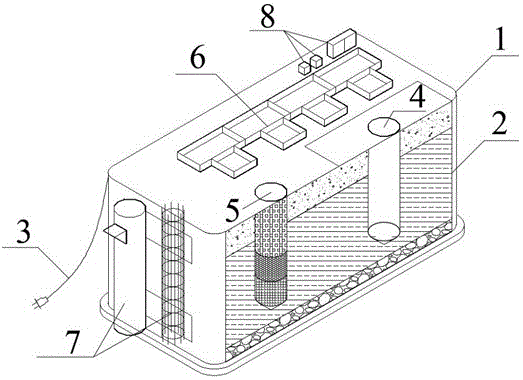 8
1
6
4
2
5
3
7